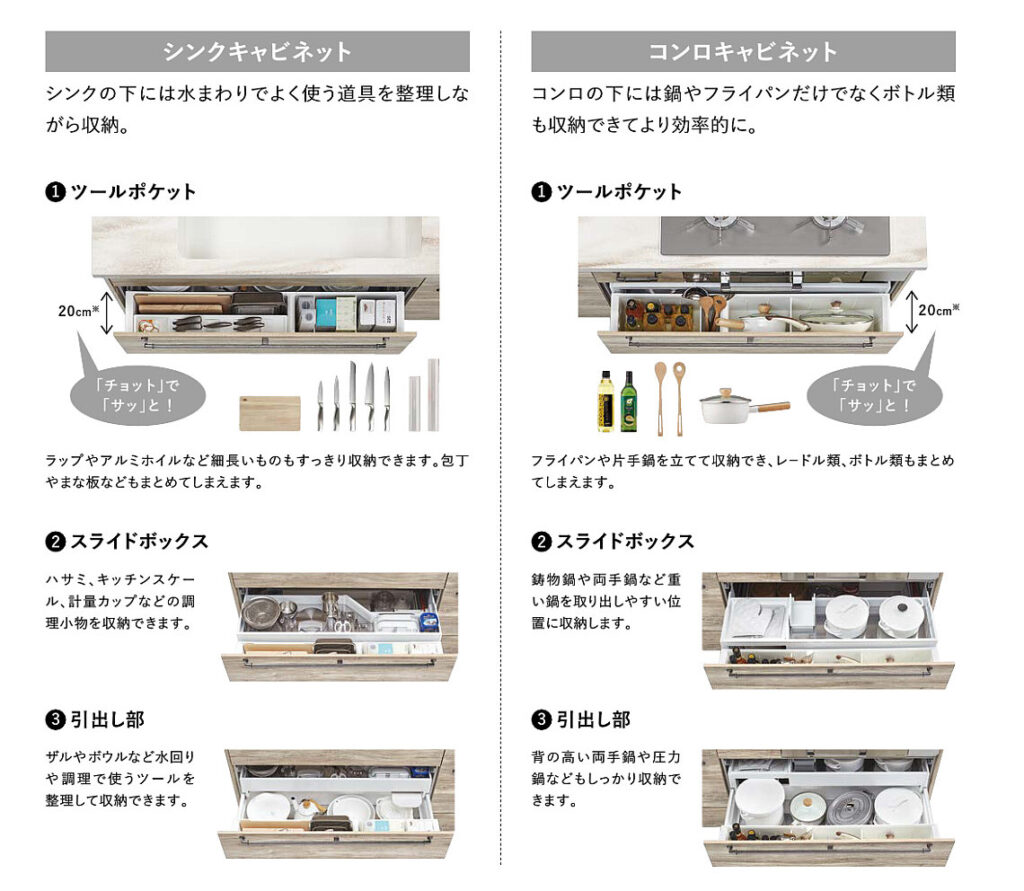 シンクキャビネット

シンクの下には水まわりでよく使う道具を整理しながら収納。

❶ ツールポケット

20cm※

「チョット」で「サッ」と！

ラップやアルミホイルなど細長いものもすっきり収納できます。包丁やまな板などもまとめてしまえます。

❷ スライドボックス

ハサミ、キッチンスケール、計量カップなどの調理小物を収納できます。

❸ 引出し部

ザルやボウルなど水回りや調理で使うツールを整理して収納できます。

コンロキャビネット

コンロの下には鍋やフライパンだけでなくボトル類も収納できてより効率的に。

❶ ツールポケット

20cm※

「チョット」で「サッ」と！

フライパンや片手鍋を立てて収納でき、レードル類、ボトル類もまとめてしまえます。

❷ スライドボックス

鋳物鍋や両手鍋など重い鍋を取り出しやすい位置に収納します。

❸ 引出し部

背の高い両手鍋や圧力鍋などもしっかり収納できます。